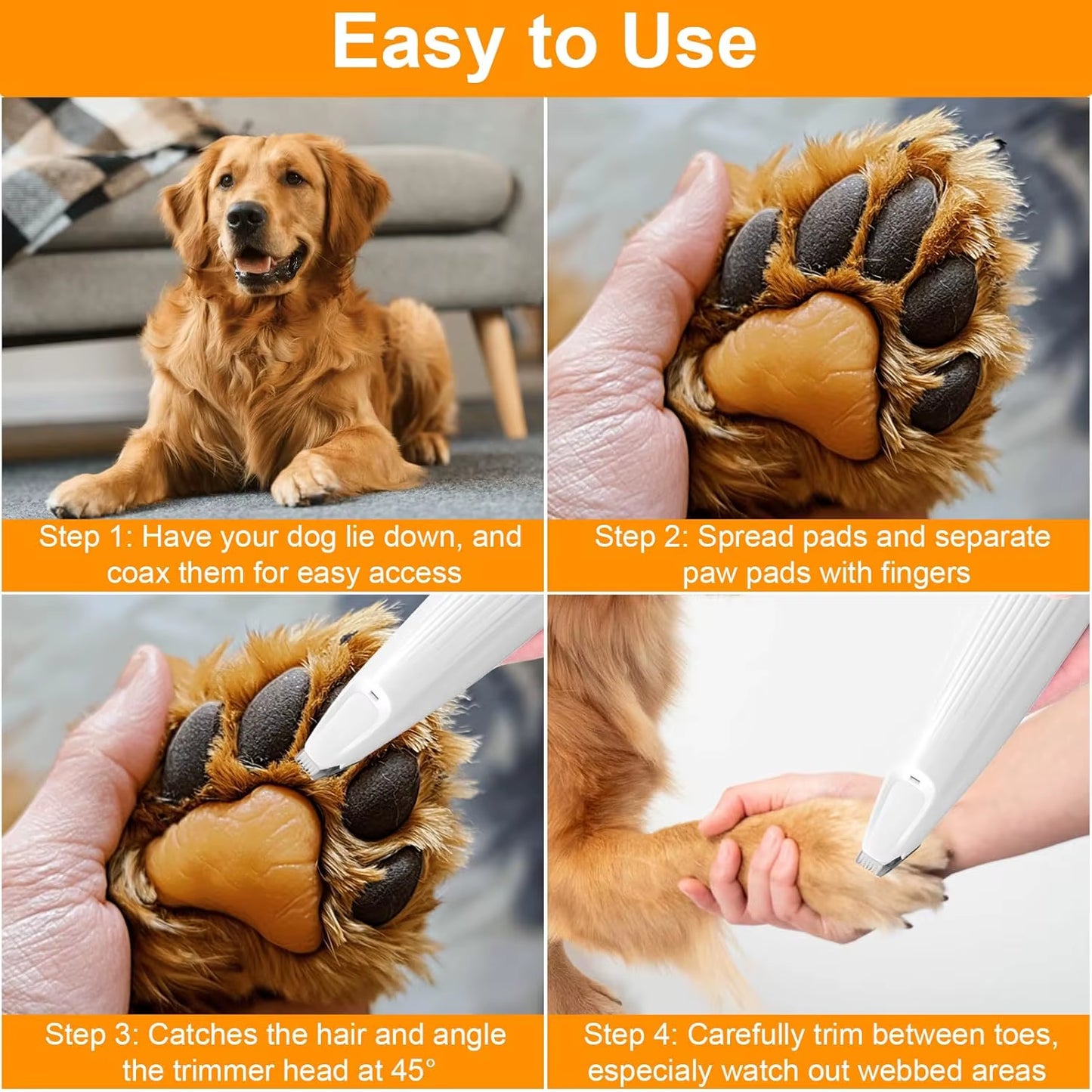 Easy to Use

Step 1: Have your dog lie down, and coax them for easy access

Step 2: Spread pads and separate paw pads with fingers

Step 3: Catches the hair and angle the trimmer head at 45°

Step 4: Carefully trim between toes, especialy watch out webbed areas